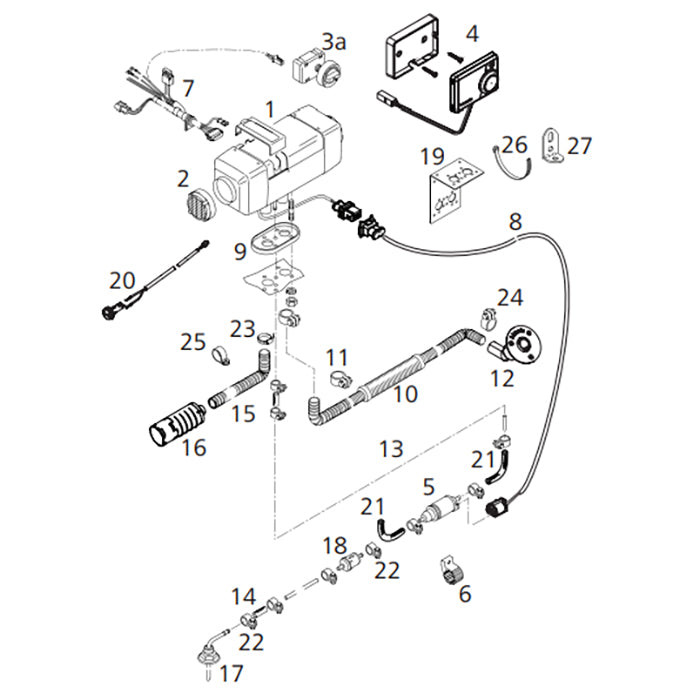 3a
4
7
1
26
27
19
2
8
9
20
24
23
25
11
12
10
15
16
13
21
5
21
18
22
6
14
22
17